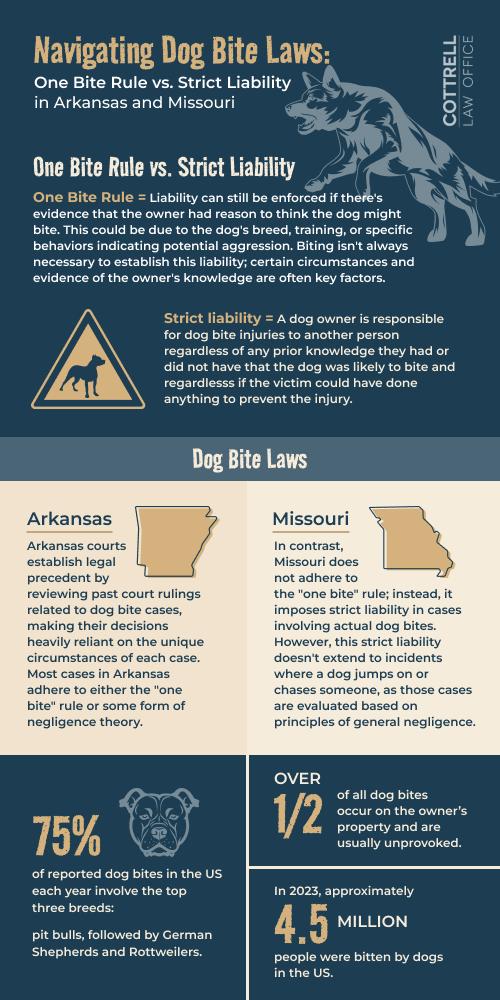 Navigating Dog Bite Laws:
One Bite Rule vs. Strict Liability in Arkansas and Missouri

COTTRELL LAW OFFICE

One Bite Rule vs. Strict Liability

One Bite Rule = Liability can still be enforced if there's evidence that the owner had reason to think the dog might bite. This could be due to the dog's breed, training, or specific behaviors indicating potential aggression. Biting isn't always necessary to establish this liability; certain circumstances and evidence of the owner's knowledge are often key factors.

Strict liability = A dog owner is responsible for dog bite injuries to another person regardless of any prior knowledge they had or did not have that the dog was likely to bite and regardlesss if the victim could have done anything to prevent the injury.

Dog Bite Laws

Arkansas
Arkansas courts establish legal precedent by reviewing past court rulings related to dog bite cases, making their decisions heavily reliant on the unique circumstances of each case. Most cases in Arkansas adhere to either the "one bite" rule or some form of negligence theory.

Missouri
In contrast, Missouri does not adhere to the "one bite" rule; instead, it imposes strict liability in cases involving actual dog bites. However, this strict liability doesn't extend to incidents where a dog jumps on or chases someone, as those cases are evaluated based on principles of general negligence.

75%
of reported dog bites in the US each year involve the top three breeds:

pit bulls, followed by German Shepherds and Rottweilers.

OVER
1/2
of all dog bites occur on the owner's property and are usually unprovoked.

In 2023, approximately
4.5 MILLION
people were bitten by dogs in the US.